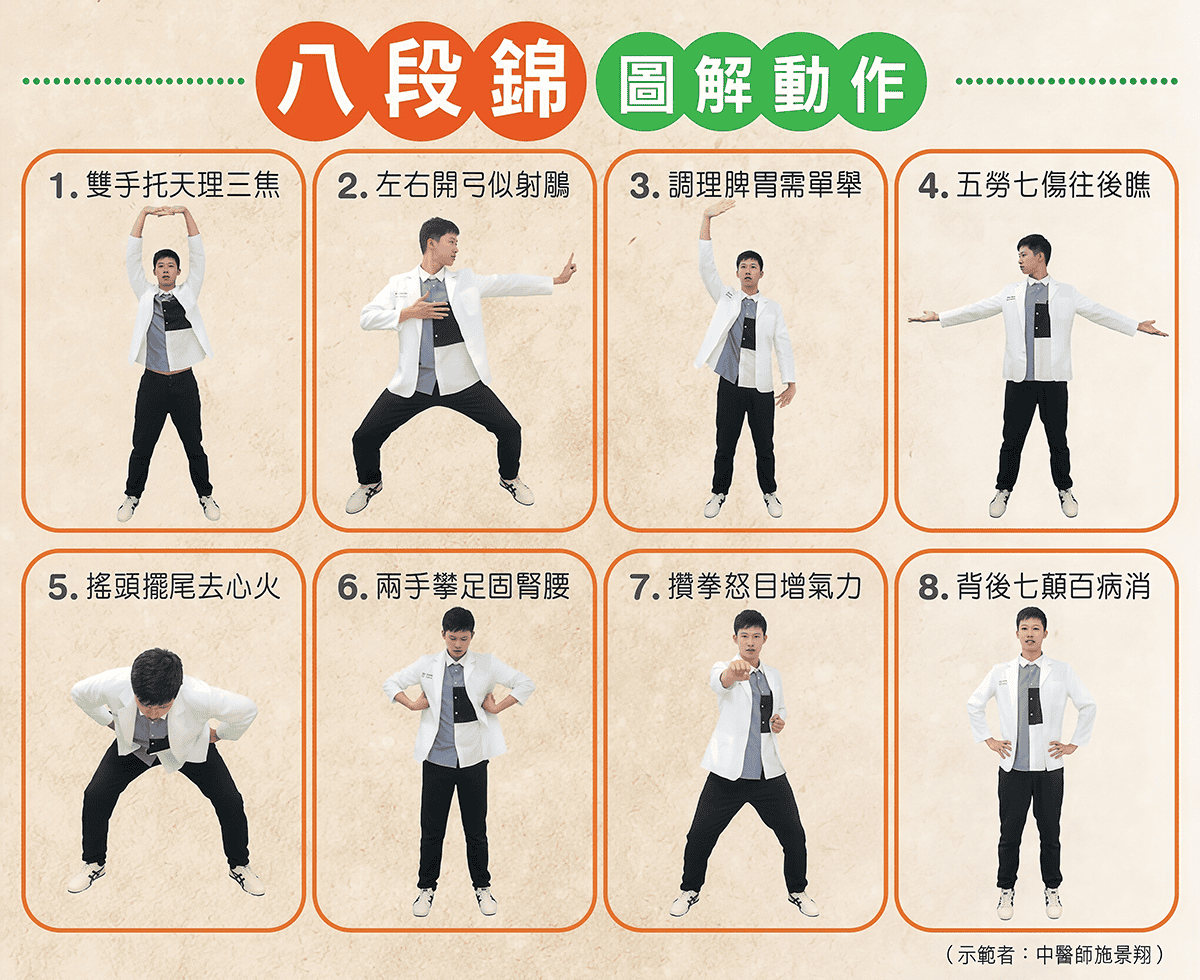 八段錦 圖解動作

1. 雙手托天理三焦

2. 左右開弓似射鵰

3. 調理脾胃需單舉

4. 五勞七傷往後瞧

5. 搖頭擺尾去心火

6. 兩手攀足固腎腰

7. 攢拳怒目增氣力

8. 背後七顛百病消

（示範者：中醫師施景翔）