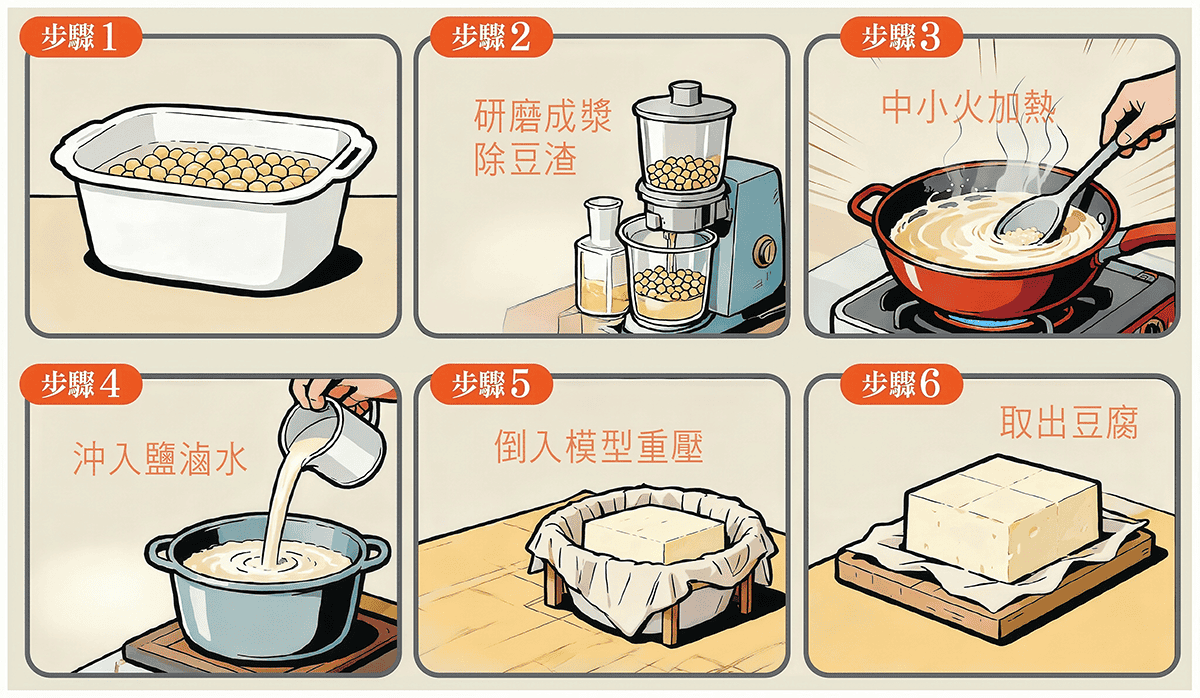 步驟1

步驟2
研磨成漿
除豆渣

步驟3
中小火加熱

步驟4
沖入鹽滷水

步驟5
倒入模型重壓

步驟6
取出豆腐