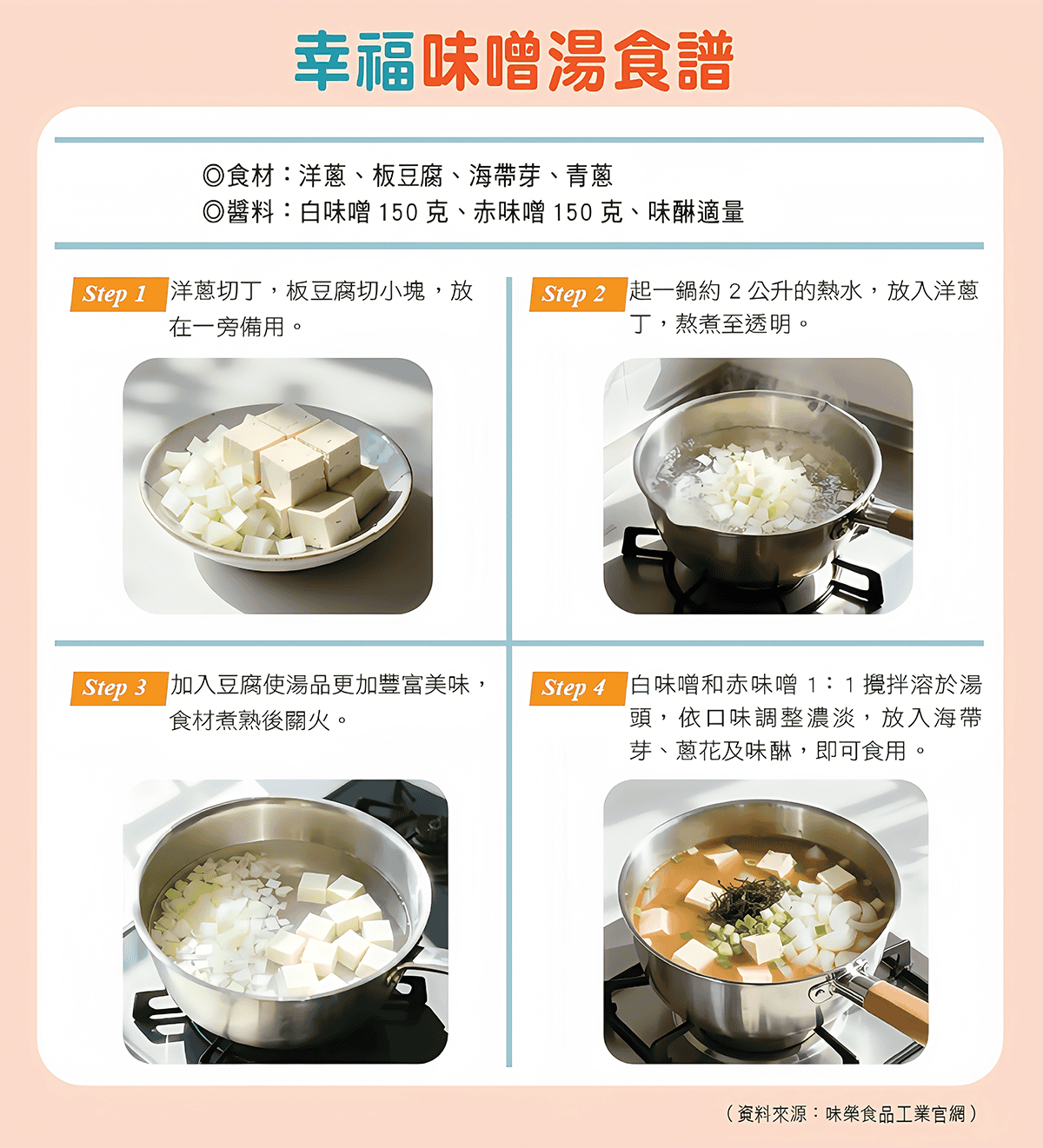 幸福味噌湯食譜

◎食材：洋蔥、板豆腐、海帶芽、青蔥
◎醬料：白味噌 150 克、赤味噌 150 克、味醂適量

Step 1 洋蔥切丁，板豆腐切小塊，放在一旁備用。

Step 2 起一鍋約 2 公升的熱水，放入洋蔥丁，熬煮至透明。

Step 3 加入豆腐使湯品更加豐富美味，食材煮熟後關火。

Step 4 白味噌和赤味噌 1：1 攪拌溶於湯頭，依口味調整濃淡，放入海帶芽、蔥花及味醂，即可食用。

（資料來源：味榮食品工業官網）