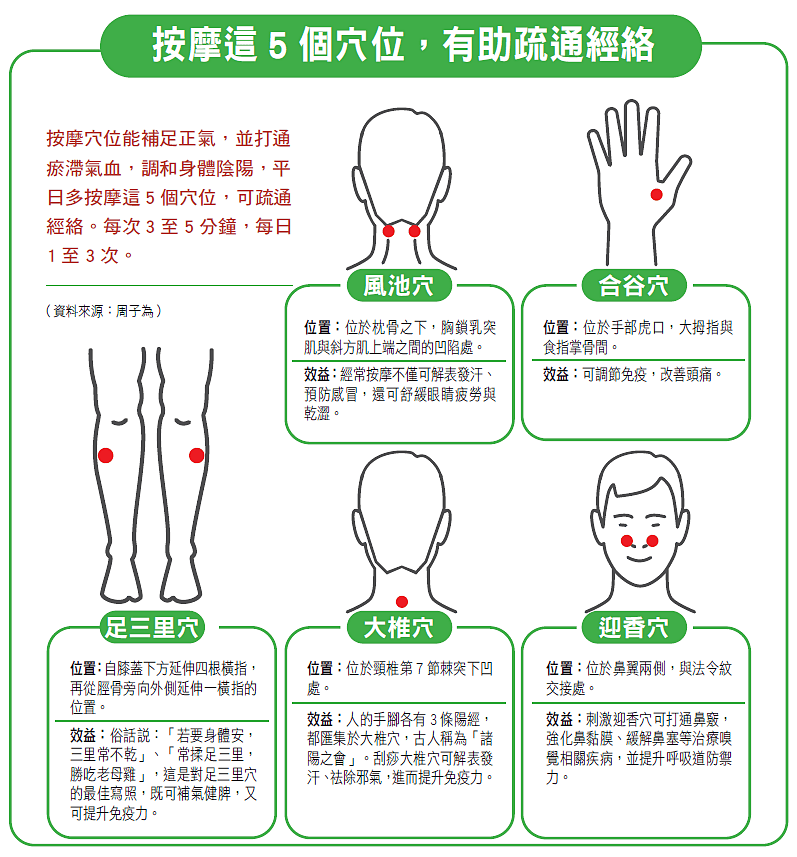 按摩這 5 個穴位，有助疏通經絡

按摩穴位能補足正氣，並打通瘀滯氣血，調和身體陰陽，平日多按摩這 5 個穴位，可疏通經絡。每次 3 至 5 分鐘，每日 1 至 3 次。

（資料來源：周子為）

風池穴

位置：位於枕骨之下，胸鎖乳突肌與斜方肌上端之間的凹陷處。

效益：經常按摩不僅可解表發汗、預防感冒，還可舒緩眼睛疲勞與乾澀。

合谷穴

位置：位於手部虎口，大拇指與食指掌骨間。

效益：可調節免疫，改善頭痛。

足三里穴

位置：自膝蓋下方延伸四根橫指，再從脛骨旁向外側延伸一橫指的位置。

效益：俗話說：「若要身體安，三里常不乾」、「常揉足三里，勝吃老母雞」，這是對足三里穴的最佳寫照，既可補氣健脾，又可提升免疫力。

大椎穴

位置：位於頸椎第 7 節棘突下凹處。

效益：人的手腳各有 3 條陽經，都匯集於大椎穴，古人稱為「諸陽之會」。刮痧大椎穴可解表發汗、祛除邪氣，進而提升免疫力。

迎香穴

位置：位於鼻翼兩側，與法令紋交接處。

效益：刺激迎香穴可打通鼻竅，強化鼻黏膜、緩解鼻塞等治療嗅覺相關疾病，並提升呼吸道防禦力。