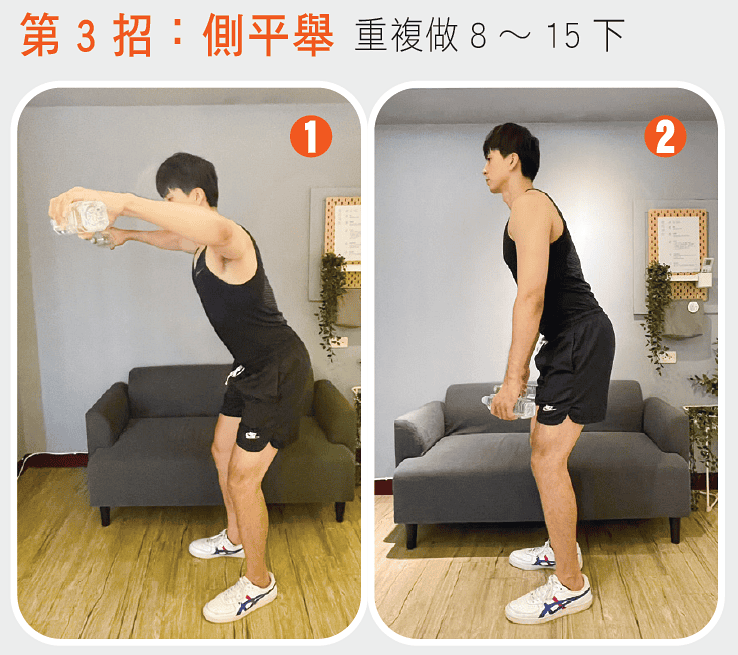 第 3 招：側平舉 重複做 8 ～ 15 下

1

2