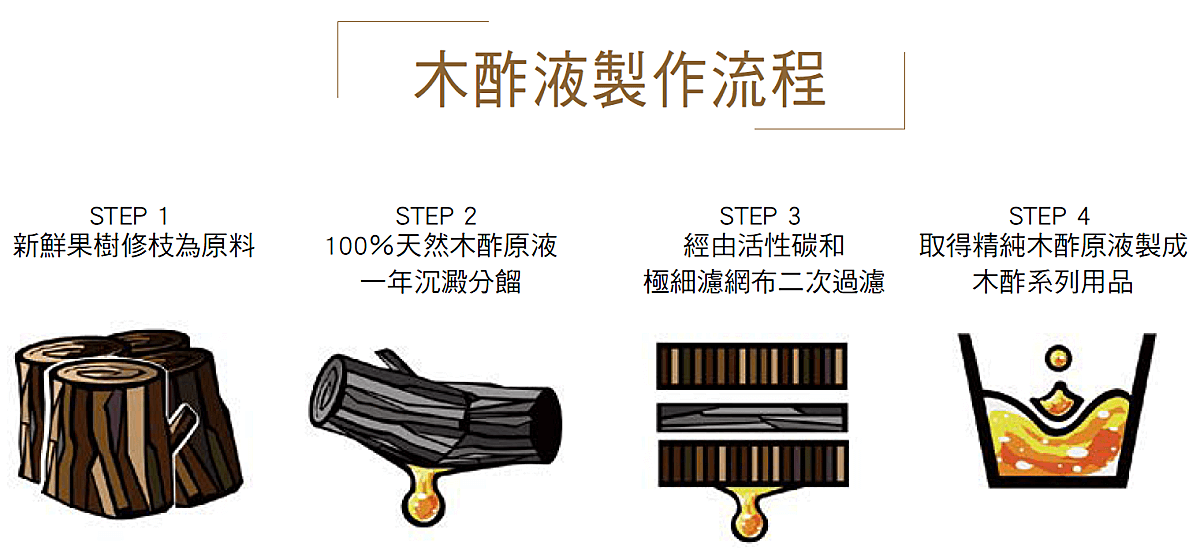 木酢液製作流程

STEP 1
新鮮果樹修枝為原料

STEP 2
100%天然木酢原液
一年沉澱分餾

STEP 3
經由活性碳和
極細濾網布二次過濾

STEP 4
取得精純木酢原液製成
木酢系列用品